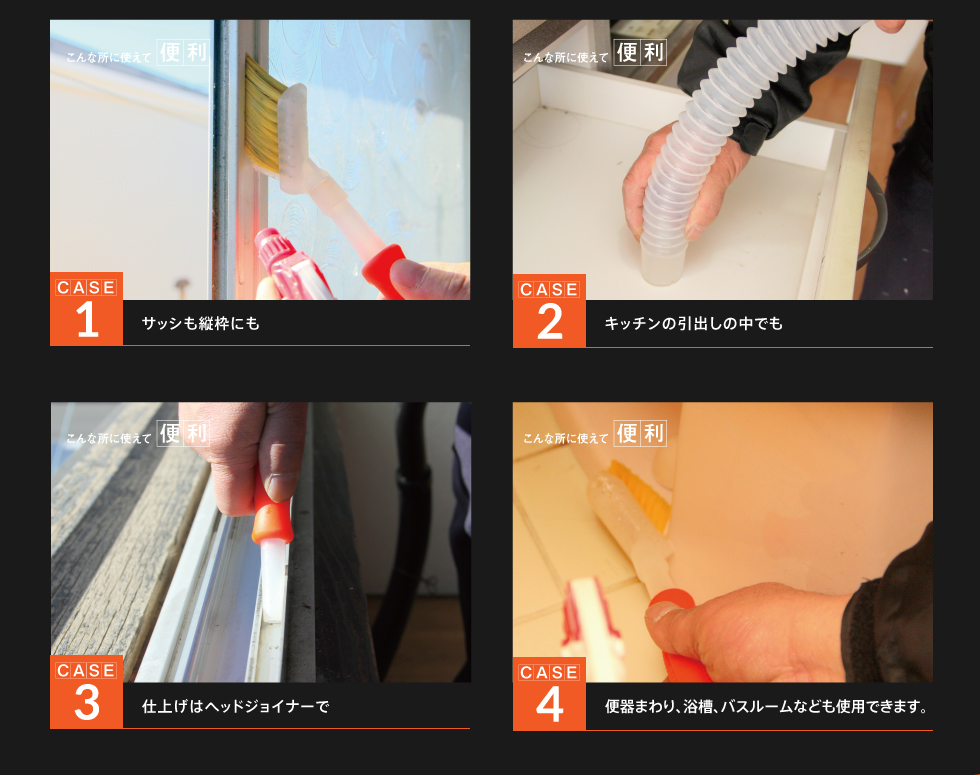 こんな所に使えて 便利

CASE
1
サッシも縦枠にも

こんな所に使えて 便利

CASE
2
キッチンの引出しの中でも

こんな所に使えて 便利

CASE
3
仕上げはヘッドジョイナーで

こんな所に使えて 便利

CASE
4
便器まわり、浴槽、バスルームなども使用できます。